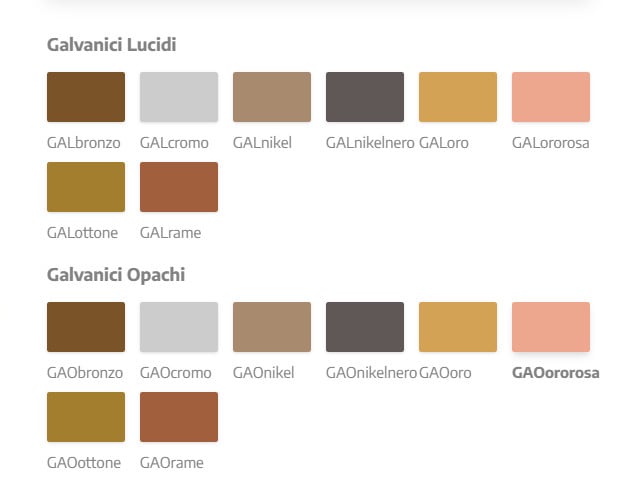 Galvanici Lucidi

GALbronzo GALcromo GALnikel GALnikelnero GALoro GALororosa

GALottone GALrame

Galvanici Opachi

GAObronzo GAOcromo GAOnikel GAOnikelnero GAOoro GAOororosa

GAOottone GAOrame